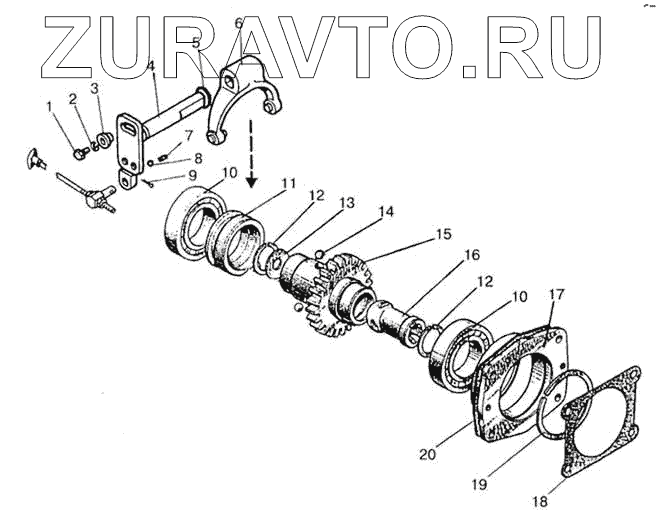 ZURAVTO.RU

1
2
3
4
5
6
7
8
9
10
11
12
13
14
15
16
12
10
17
20
19
18